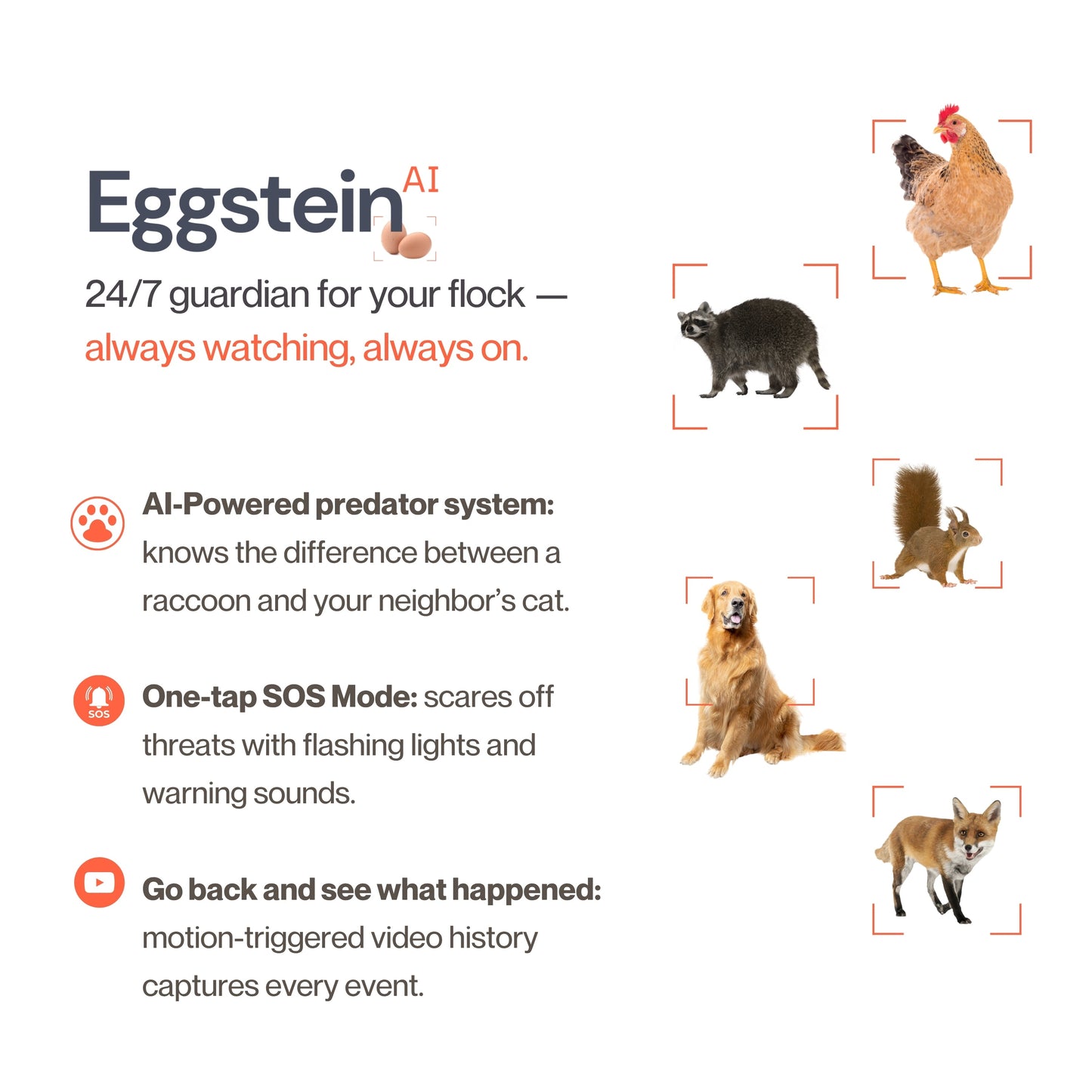 Eggstein AI

24/7 guardian for your flock — always watching, always on.

AI-Powered predator system: knows the difference between a raccoon and your neighbor's cat.

SOS

One-tap SOS Mode: scares off threats with flashing lights and warning sounds.

Go back and see what happened: motion-triggered video history captures every event.