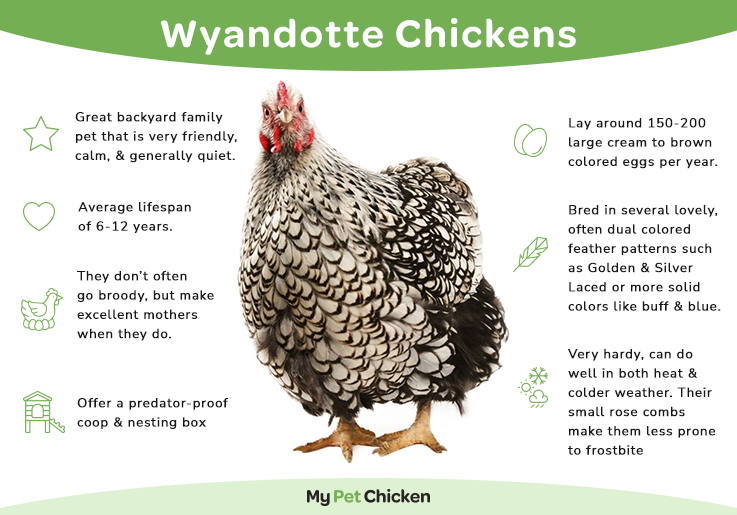 Wyandotte Chickens

Great backyard family pet that is very friendly, calm, & generally quiet.

Average lifespan of 6-12 years.

They don't often go broody, but make excellent mothers when they do.

Offer a predator-proof coop & nesting box

Lay around 150-200 large cream to brown colored eggs per year.

Bred in several lovely, often dual colored feather patterns such as Golden & Silver Laced or more solid colors like buff & blue.

Very hardy, can do well in both heat & colder weather. Their small rose combs make them less prone to frostbite

My Pet Chicken