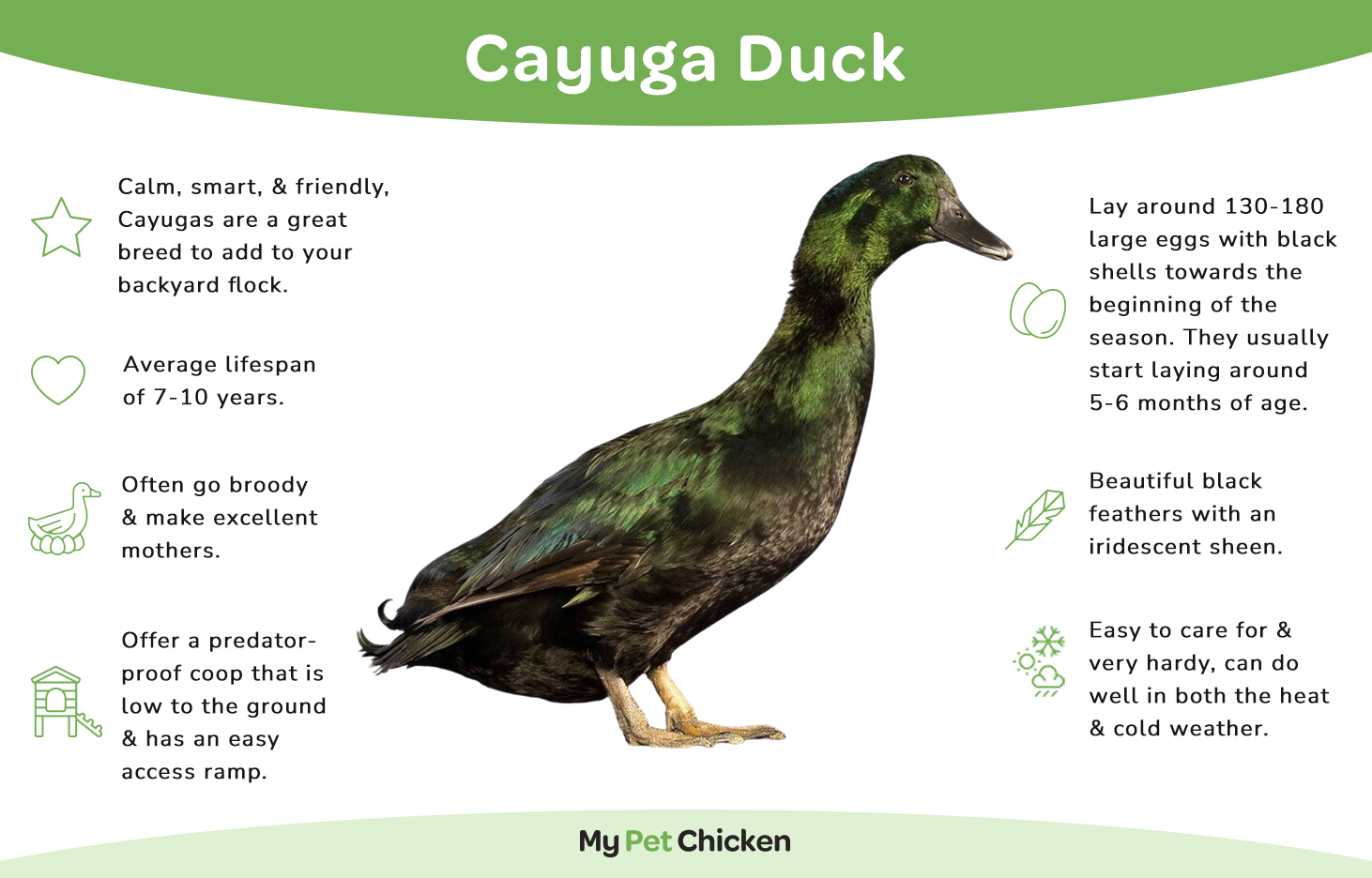 Cayuga Duck

Calm, smart, & friendly, Cayugas are a great breed to add to your backyard flock.

Average lifespan of 7-10 years.

Often go broody & make excellent mothers.

Offer a predator-proof coop that is low to the ground & has an easy access ramp.

Lay around 130-180 large eggs with black shells towards the beginning of the season. They usually start laying around 5-6 months of age.

Beautiful black feathers with an iridescent sheen.

Easy to care for & very hardy, can do well in both the heat & cold weather.

My Pet Chicken